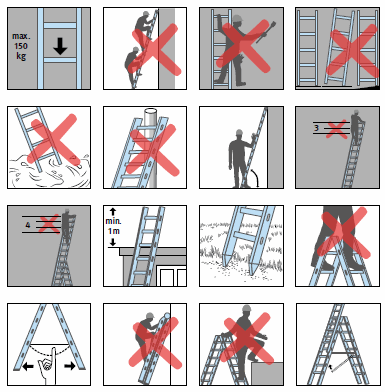 max.
150
kg

3

4

min.
1m